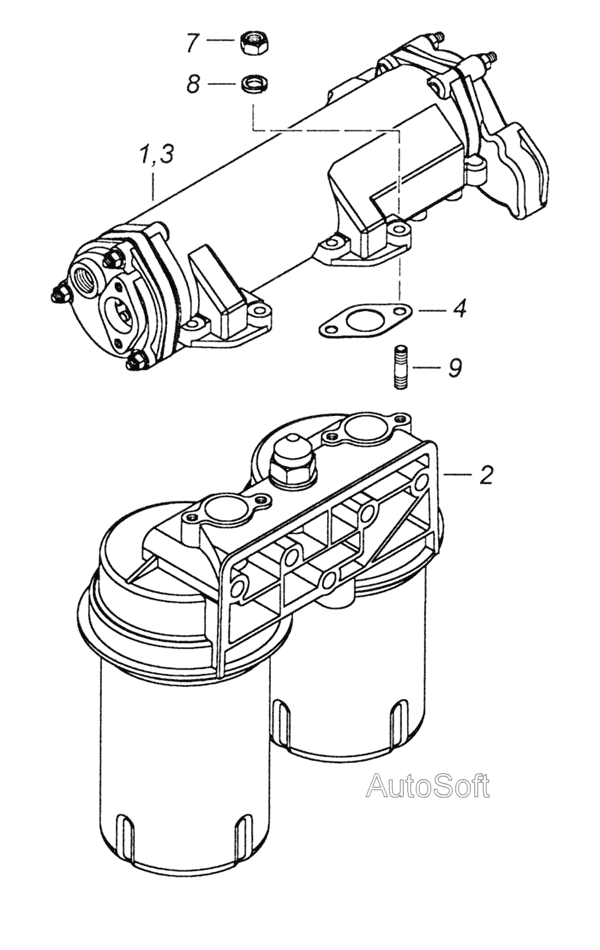 7
8
1,3
4
9
2
AutoSoft